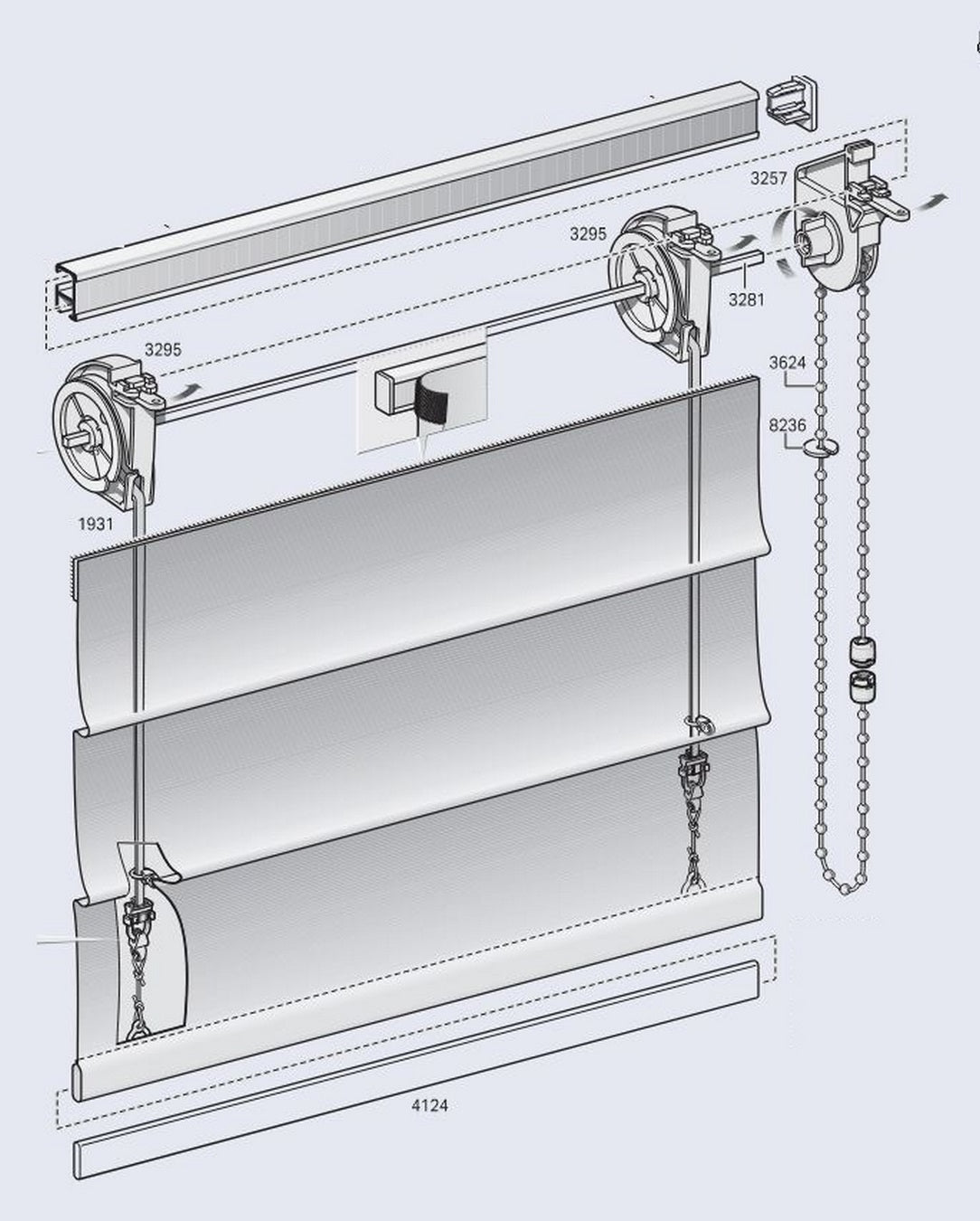 3257

3295

3281

3295

3624

8236

1931

4124